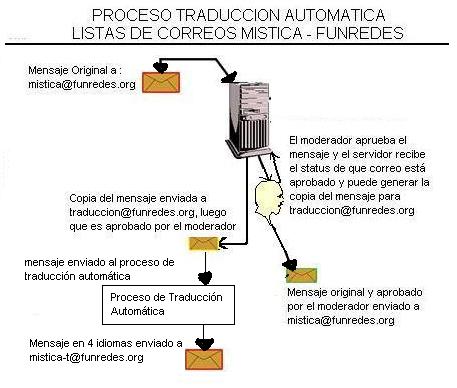 PROCESO TRADUCCION AUTOMATICA
LISTAS DE CORREOS MISTICA - FUNREDES

Mensaje Original a :
mistica@funredes.org

El moderador aprueba el mensaje y el servidor recibe el status de que correo está aprobado y puede generar la copia del mensaje para traduccion@funredes.org

Copia del mensaje enviada a traduccion@funredes.org, luego que es aprobado por el moderador

mensaje enviado al proceso de traducción automática

Proceso de Traducción Automática

Mensaje original y aprobado por el moderador enviado a mistica@funredes.org

Mensaje en 4 idiomas enviado a mistica-t@funredes.org